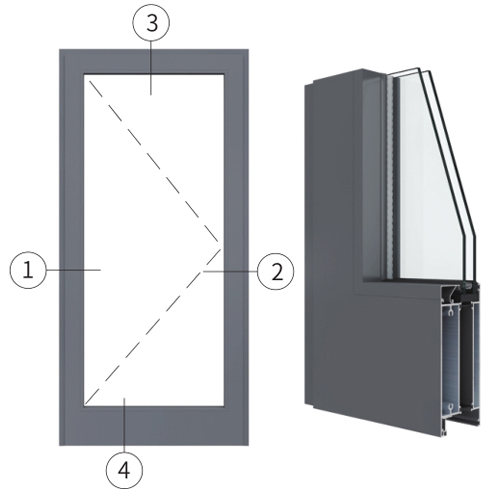 3
1
2
4