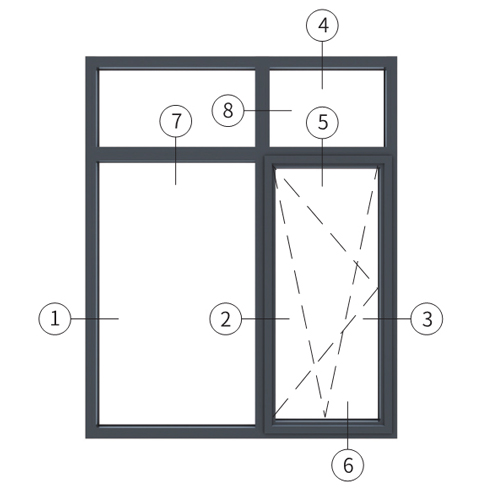 4
8
7
5
1
2
3
6